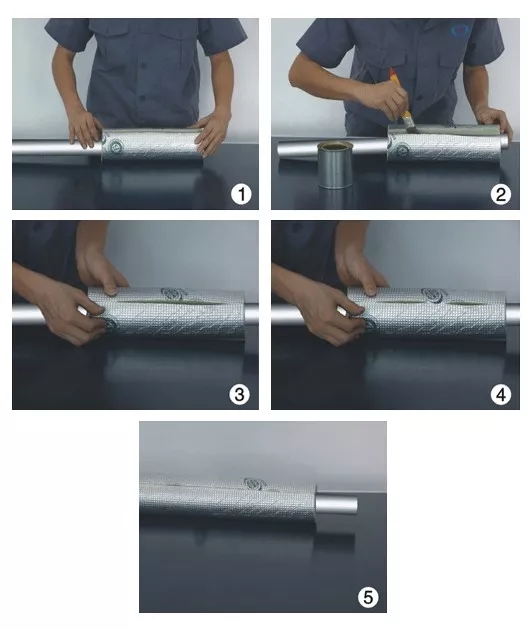 1

2

3

4

5